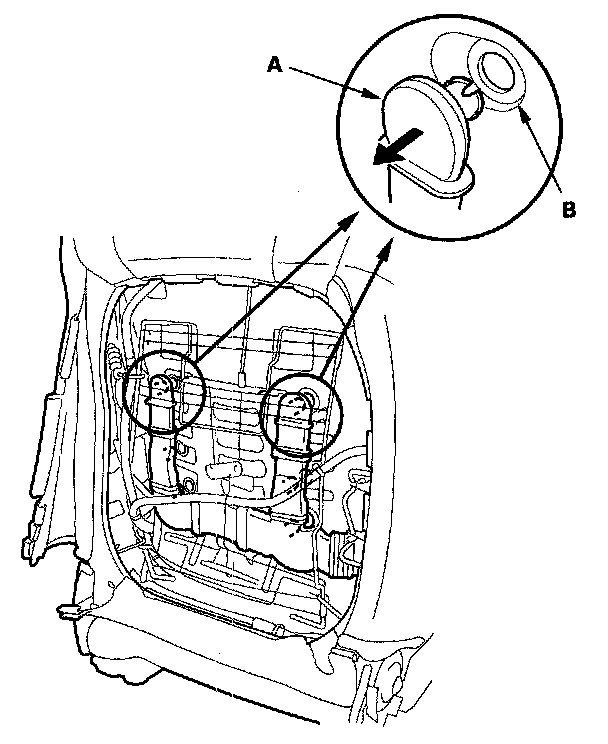 A
B