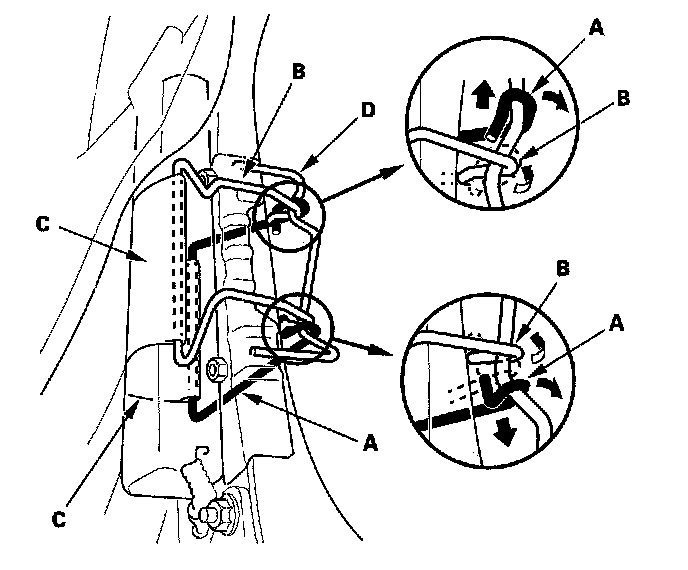 B
D
A
B
C
B
A
A
C