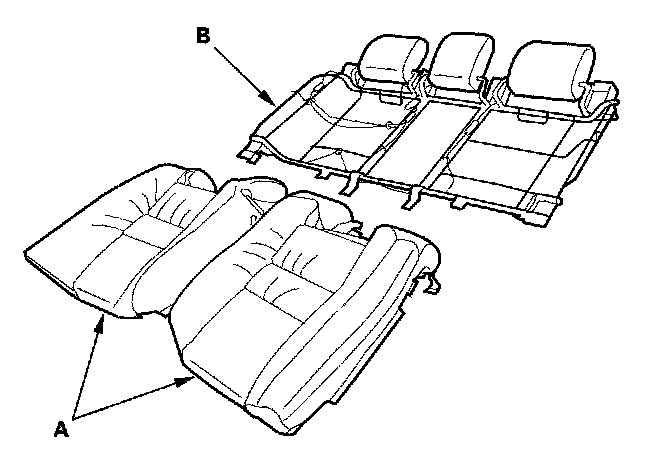 B

A