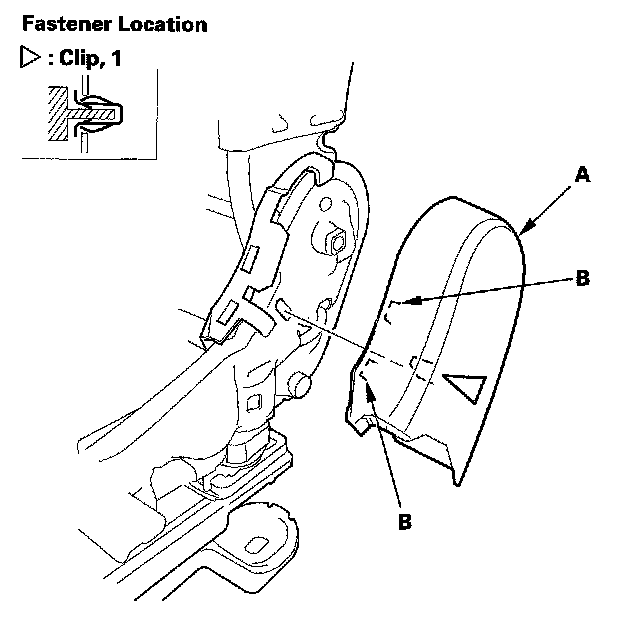 Fastener Location

▷ : Clip, 1

A

B

B