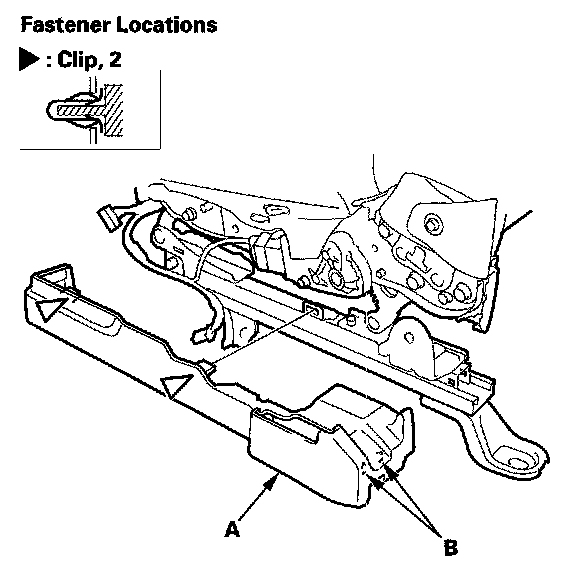 Fastener Locations

▶ : Clip, 2

A

B