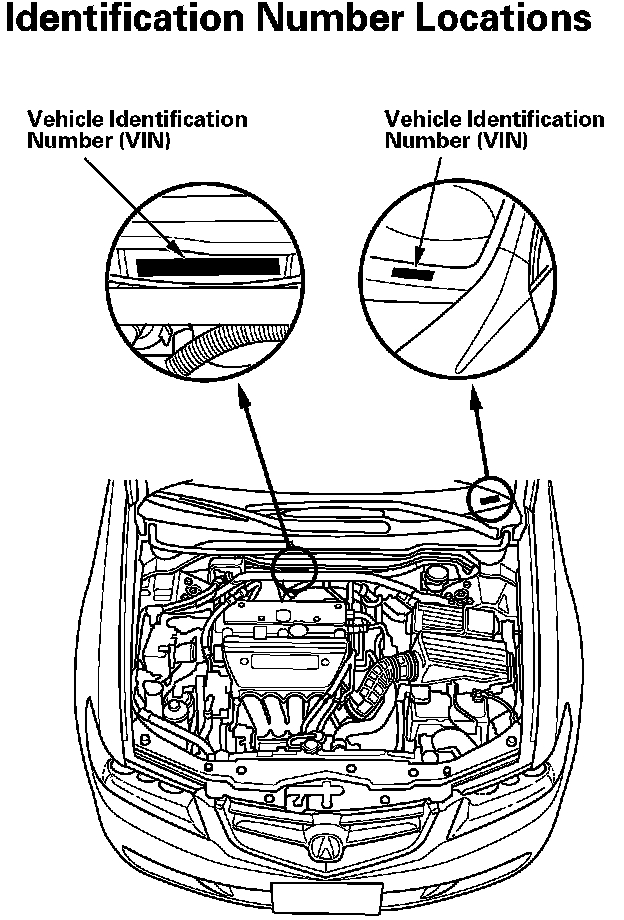 Identification Number Locations

Vehicle Identification Number (VIN)

Vehicle Identification Number (VIN)