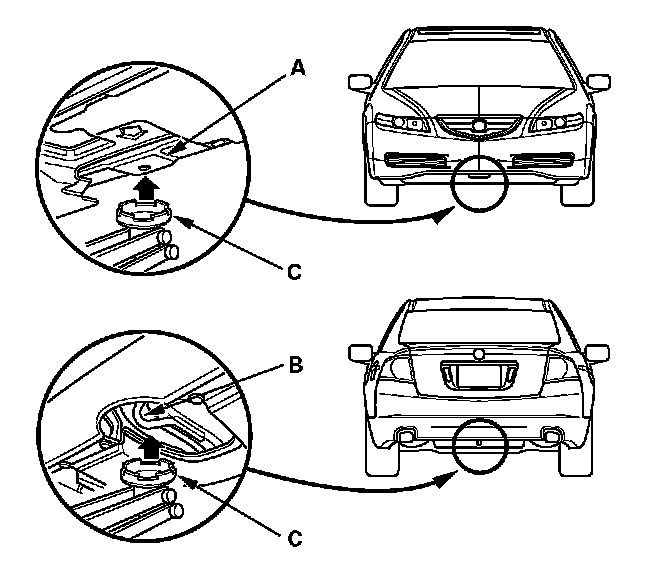 A

C

B

C