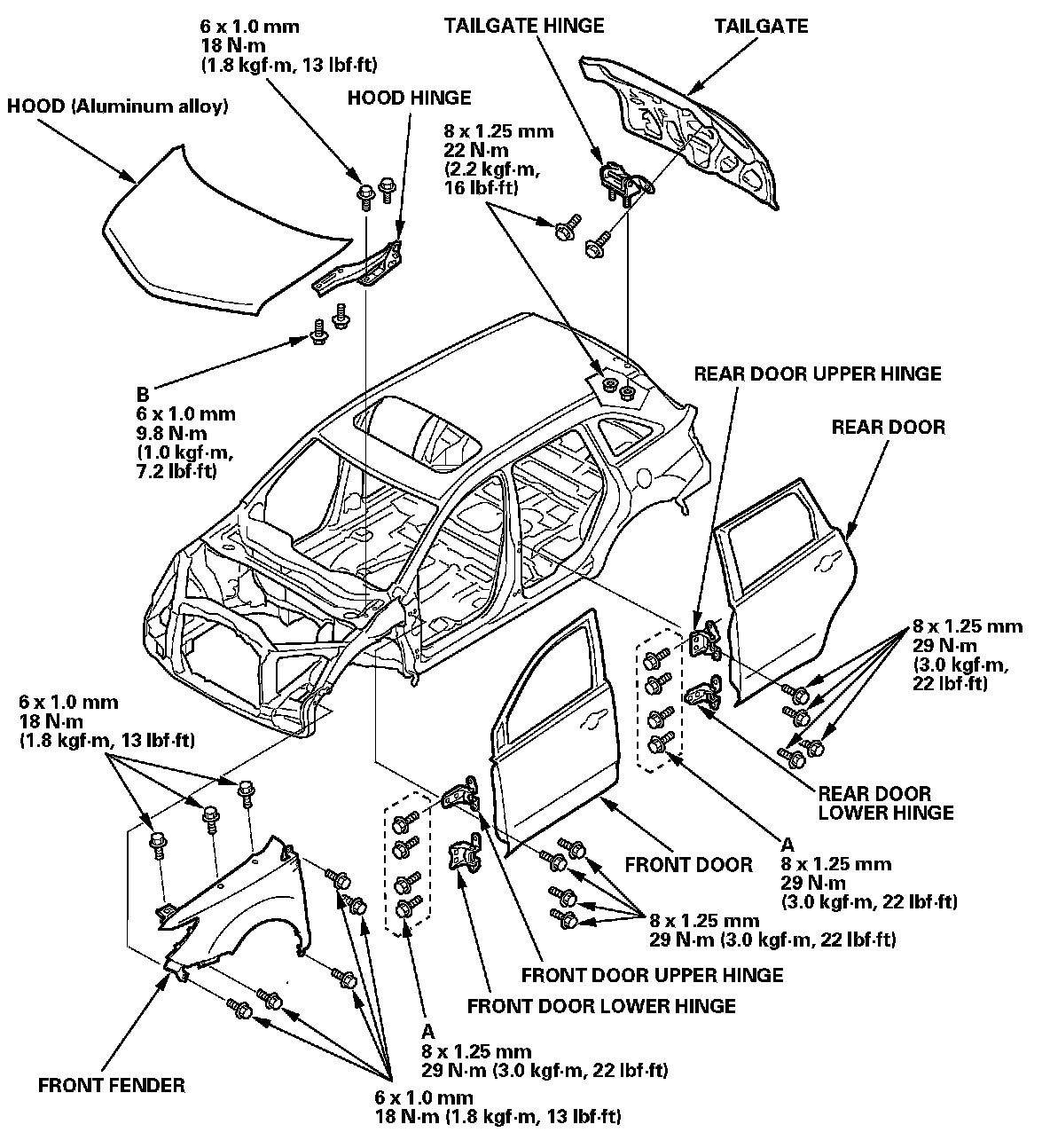 6 x 1.0 mm
18 N·m
(1.8 kgf·m, 13 lbf·ft)

TAILGATE HINGE

TAILGATE

HOOD (Aluminum alloy)

HOOD HINGE

8 x 1.25 mm
22 N·m
(2.2 kgf·m,
16 lbf·ft)

B
6 x 1.0 mm
9.8 N·m
(1.0 kgf·m,
7.2 lbf·ft)

REAR DOOR UPPER HINGE

REAR DOOR

8 x 1.25 mm
29 N·m
(3.0 kgf·m,
22 lbf·ft)

6 x 1.0 mm
18 N·m
(1.8 kgf·m, 13 lbf·ft)

REAR DOOR
LOWER HINGE

FRONT DOOR

A
8 x 1.25 mm
29 N·m
(3.0 kgf·m, 22 lbf·ft)

8 x 1.25 mm
29 N·m (3.0 kgf·m, 22 lbf·ft)

FRONT DOOR UPPER HINGE

FRONT DOOR LOWER HINGE

A
8 x 1.25 mm
29 N·m (3.0 kgf·m, 22 lbf·ft)

FRONT FENDER

6 x 1.0 mm
18 N·m (1.8 kgf·m, 13 lbf·ft)