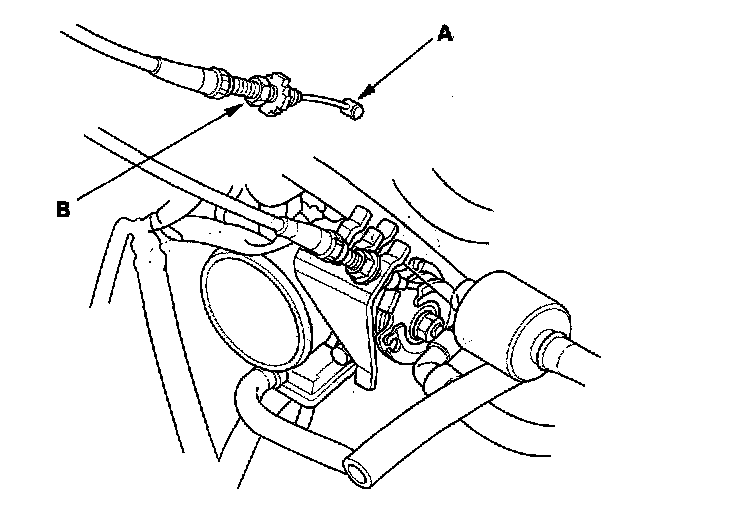 A

B