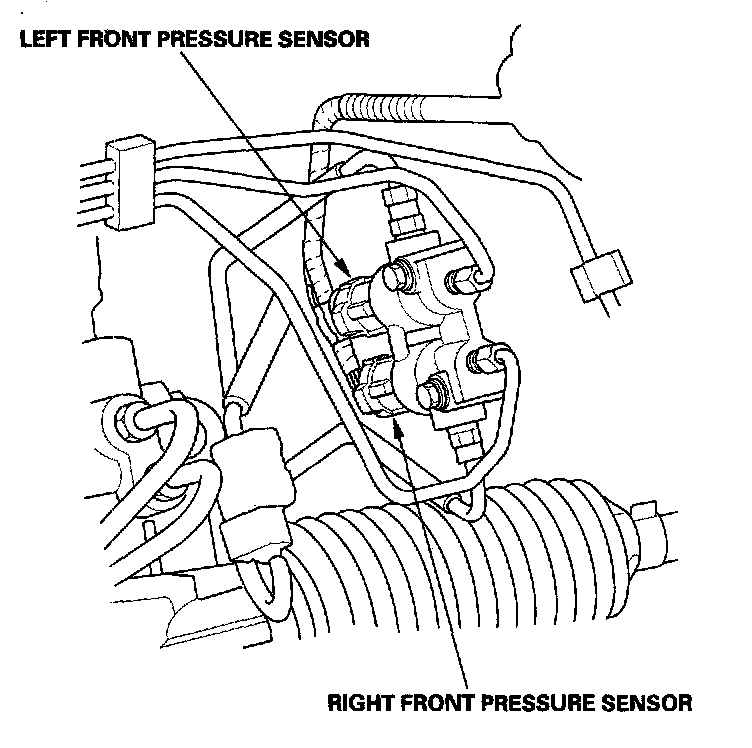 LEFT FRONT PRESSURE SENSOR

RIGHT FRONT PRESSURE SENSOR