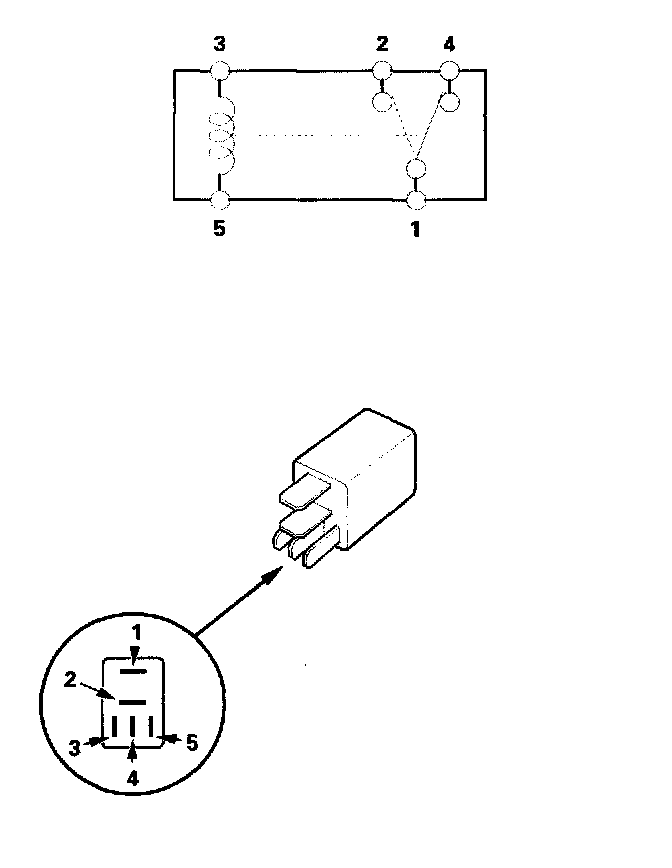 3
2
4
5
1

1
2
3
5
4