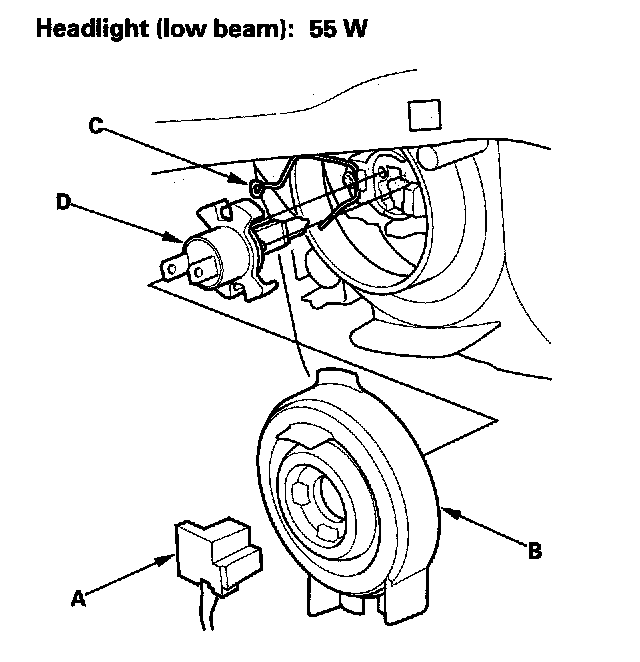 Headlight (low beam): 55 W

C

D

B

A