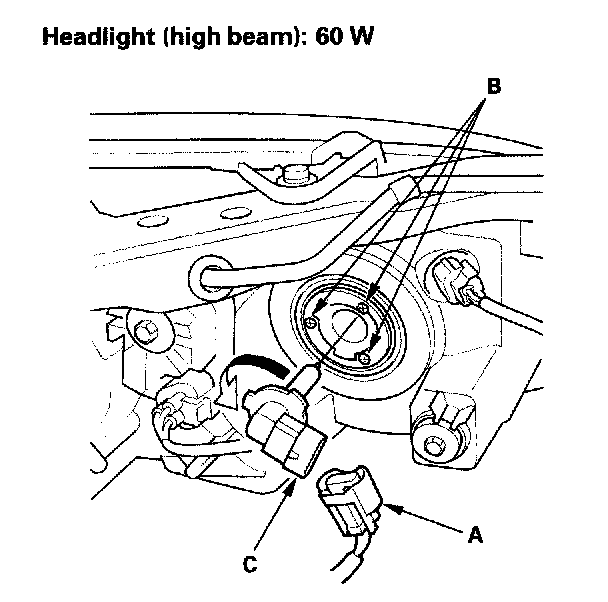 Headlight (high beam): 60 W

B

A

C