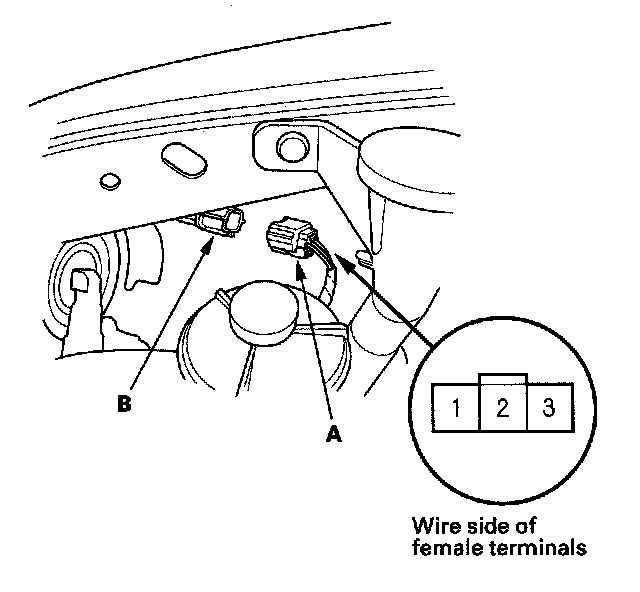 B

A

1 2 3

Wire side of female terminals