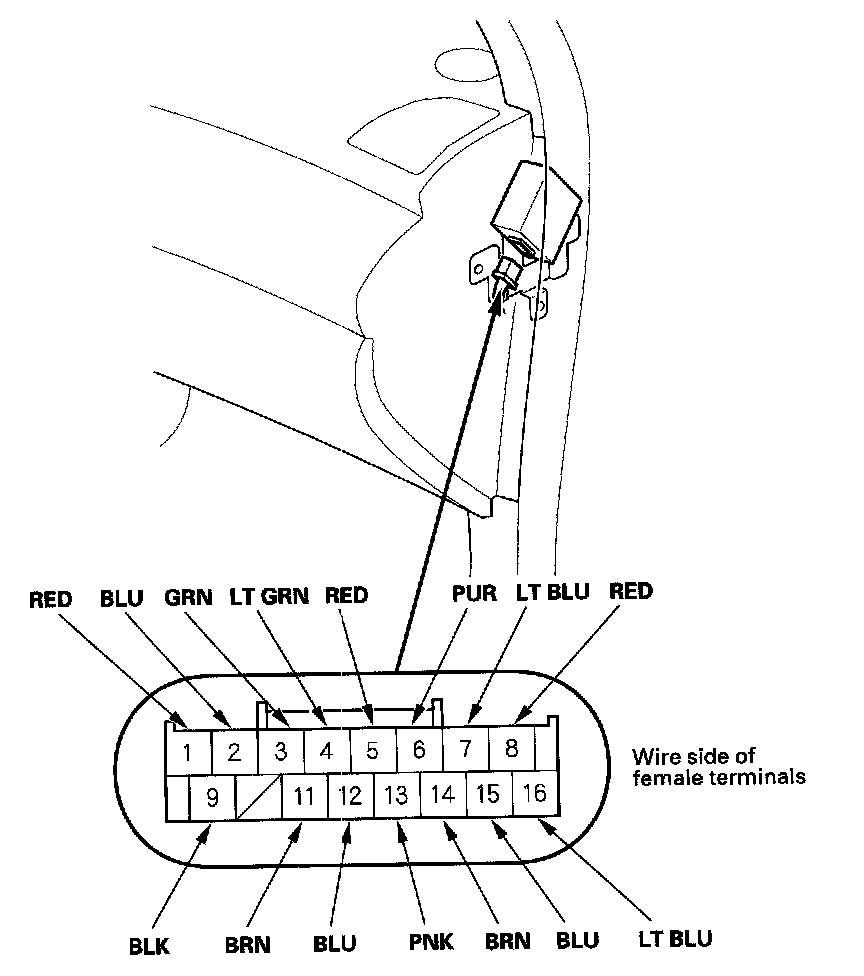 RED BLU GRN LT GRN RED PUR LT BLU RED

1 2 3 4 5 6 7 8
9 11 12 13 14 15 16

Wire side of female terminals

BLK BRN BLU PNK BRN BLU LT BLU