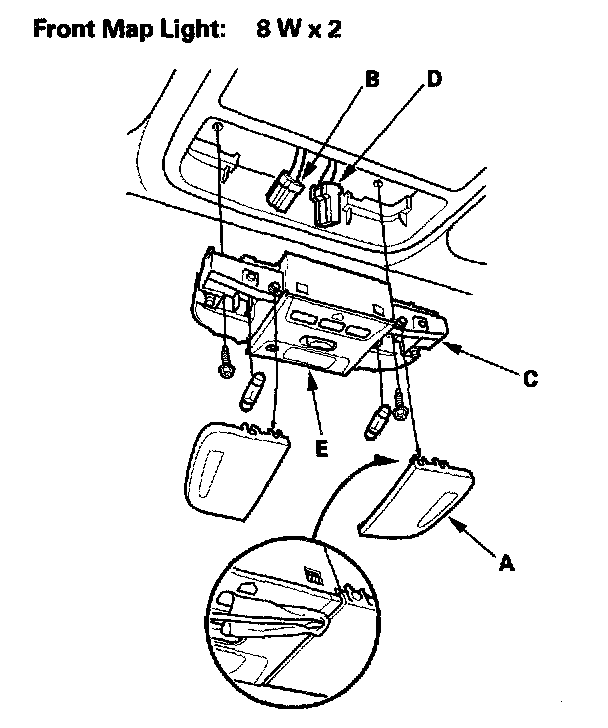 Front Map Light: 8 W x 2

B
D
C
E
A