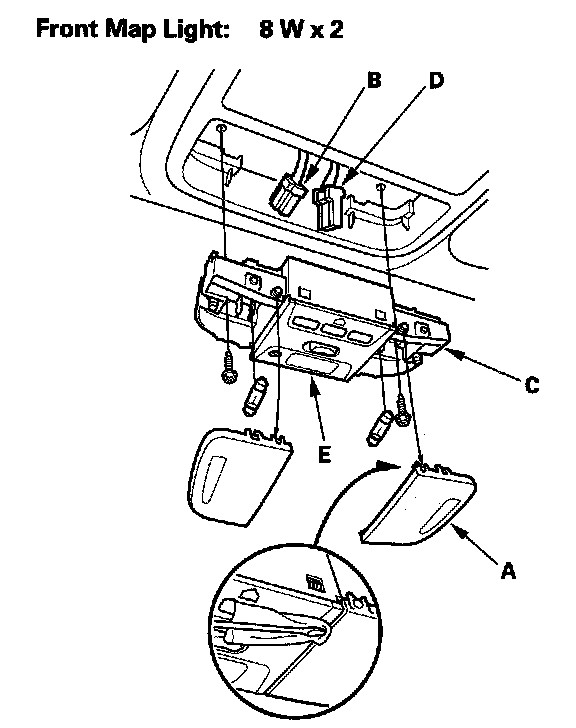 Front Map Light: 8 W x 2

B
D
C
E
A