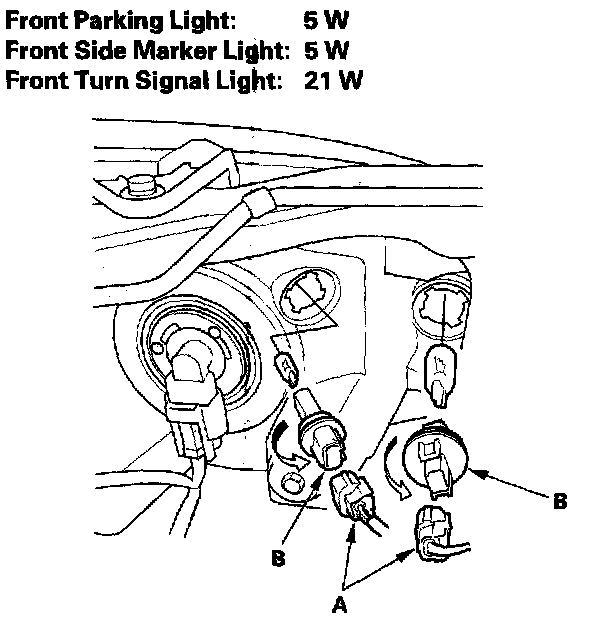 Front Parking Light: 5 W
Front Side Marker Light: 5 W
Front Turn Signal Light: 21 W

B
B
A