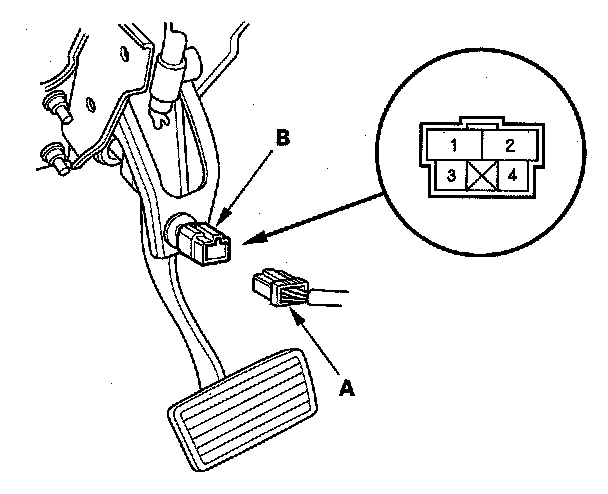 B

1
2
3
4

A