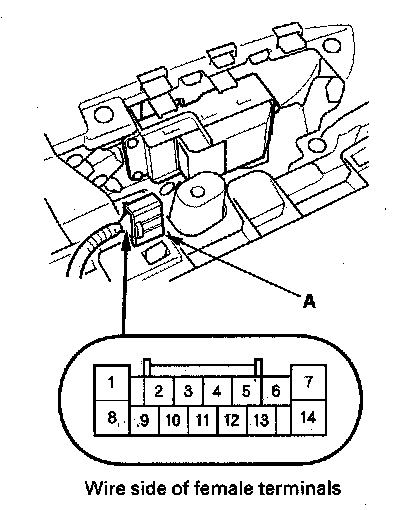 A

1
2
3
4
5
6
7
8
9
10
11
12
13
14

Wire side of female terminals