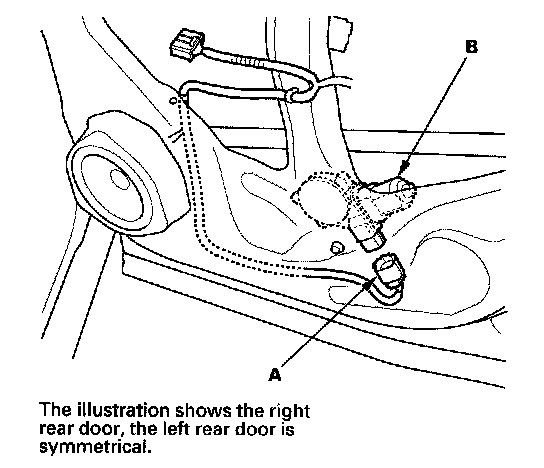 B

A

The illustration shows the right rear door, the left rear door is symmetrical.