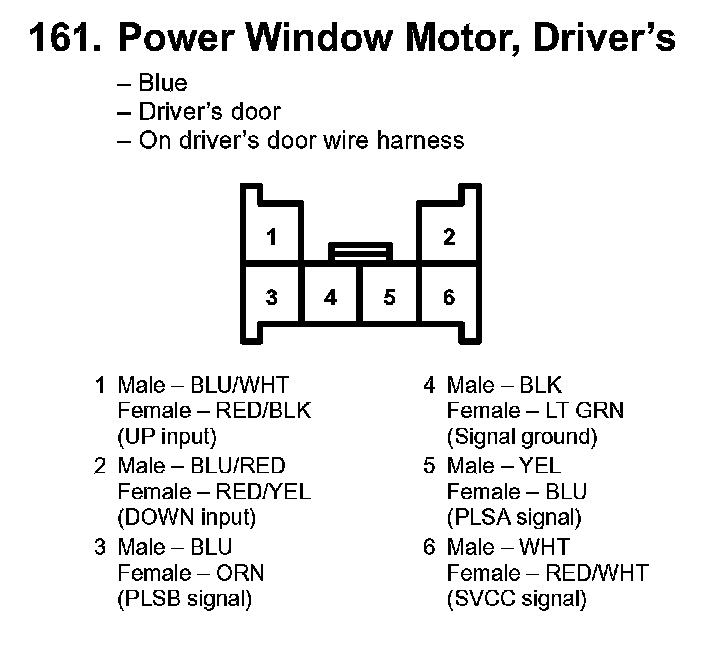 161. Power Window Motor, Driver's

– Blue
– Driver's door
– On driver's door wire harness

1
2
3
4
5
6

1 Male – BLU/WHT
Female – RED/BLK
(UP input)

2 Male – BLU/RED
Female – RED/YEL
(DOWN input)

3 Male – BLU
Female – ORN
(PLSB signal)

4 Male – BLK
Female – LT GRN
(Signal ground)

5 Male – YEL
Female – BLU
(PLSA signal)

6 Male – WHT
Female – RED/WHT
(SVCC signal)