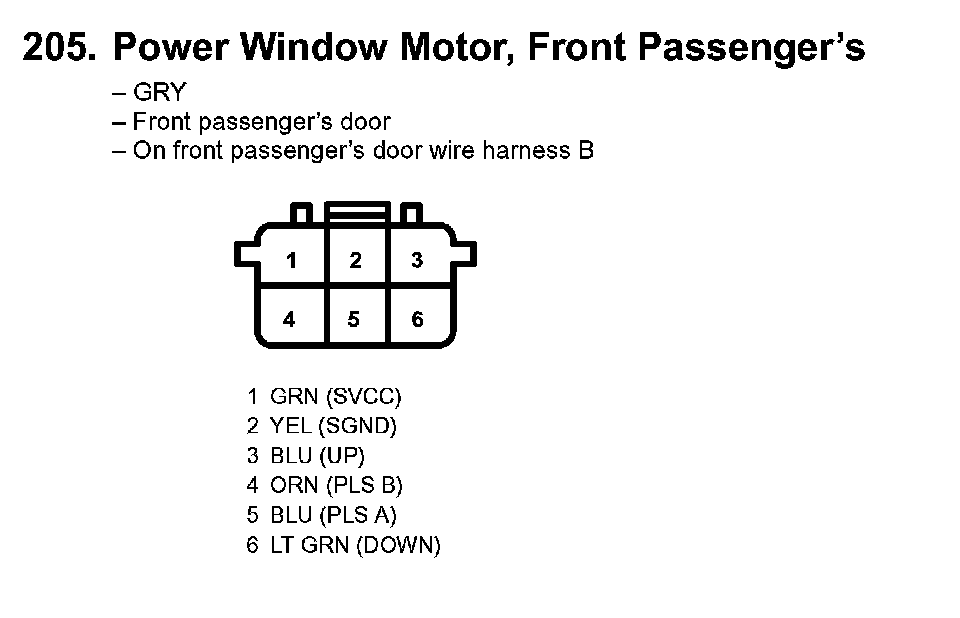 205. Power Window Motor, Front Passenger's

– GRY
– Front passenger's door
– On front passenger's door wire harness B

1 2 3
4 5 6

1 GRN (SVCC)
2 YEL (SGND)
3 BLU (UP)
4 ORN (PLS B)
5 BLU (PLS A)
6 LT GRN (DOWN)