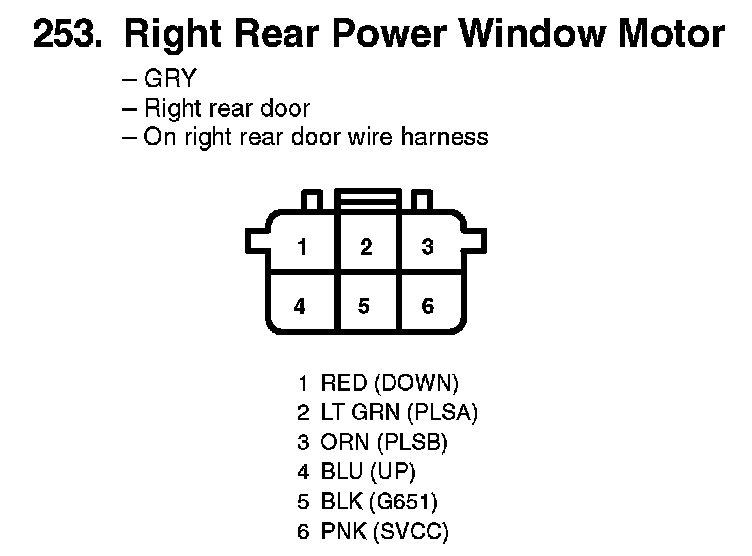 253. Right Rear Power Window Motor

– GRY
– Right rear door
– On right rear door wire harness

1 2 3
4 5 6

1 RED (DOWN)
2 LT GRN (PLSA)
3 ORN (PLSB)
4 BLU (UP)
5 BLK (G651)
6 PNK (SVCC)