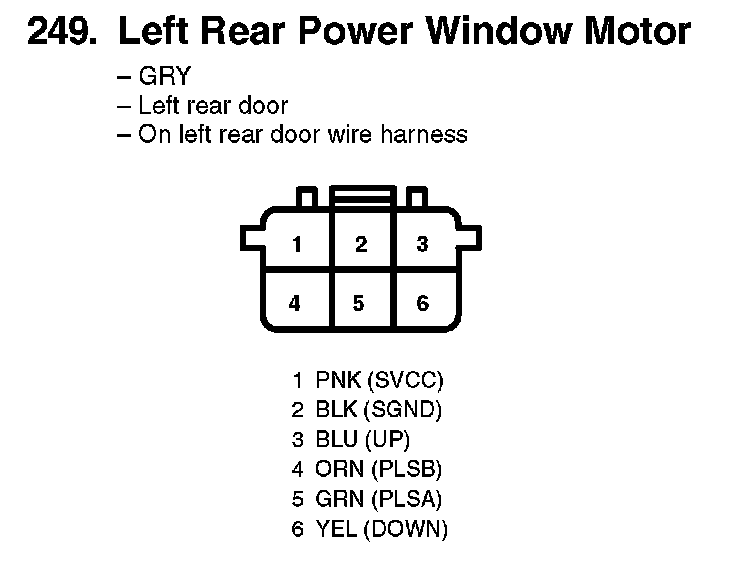 249. Left Rear Power Window Motor

– GRY
– Left rear door
– On left rear door wire harness

1 2 3
4 5 6

1 PNK (SVCC)
2 BLK (SGND)
3 BLU (UP)
4 ORN (PLSB)
5 GRN (PLSA)
6 YEL (DOWN)