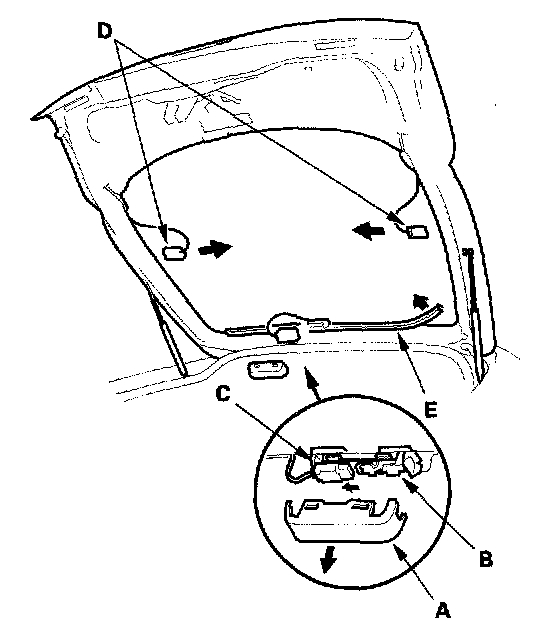 D
C
E
B
A