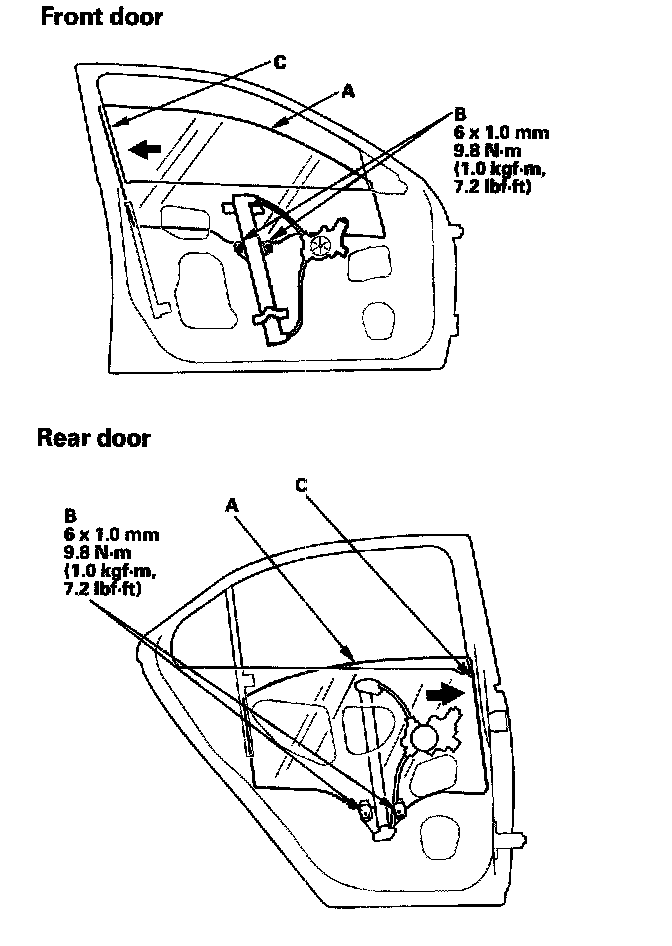 Front door

C

A

B
6 x 1.0 mm
9.8 N·m
(1.0 kgf·m,
7.2 lbf·ft)

Rear door

B
6 x 1.0 mm
9.8 N·m
(1.0 kgf·m,
7.2 lbf·ft)

A

C