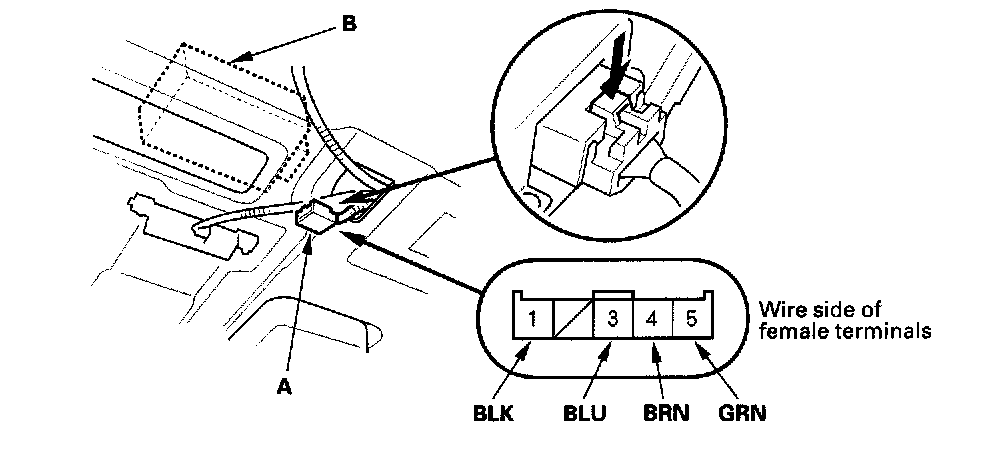 B

A

1
3
4
5

Wire side of female terminals

BLK
BLU
BRN
GRN