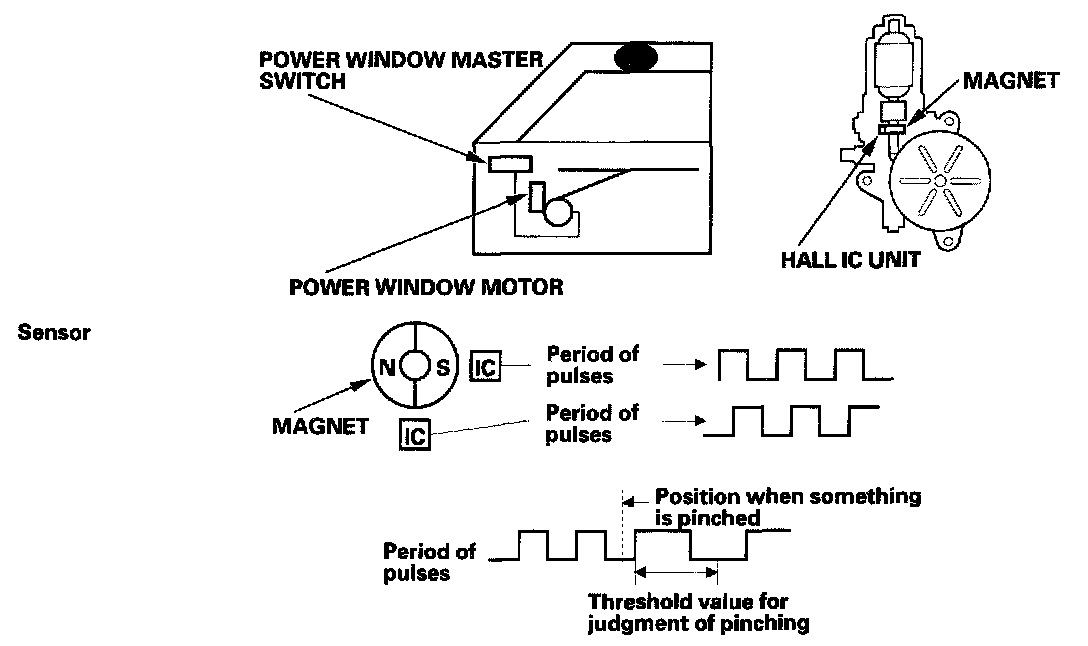 POWER WINDOW MASTER SWITCH

MAGNET

HALL IC UNIT

POWER WINDOW MOTOR

Sensor

N

S

IC

Period of pulses

MAGNET

IC

Period of pulses

Position when something is pinched

Period of pulses

Threshold value for judgment of pinching