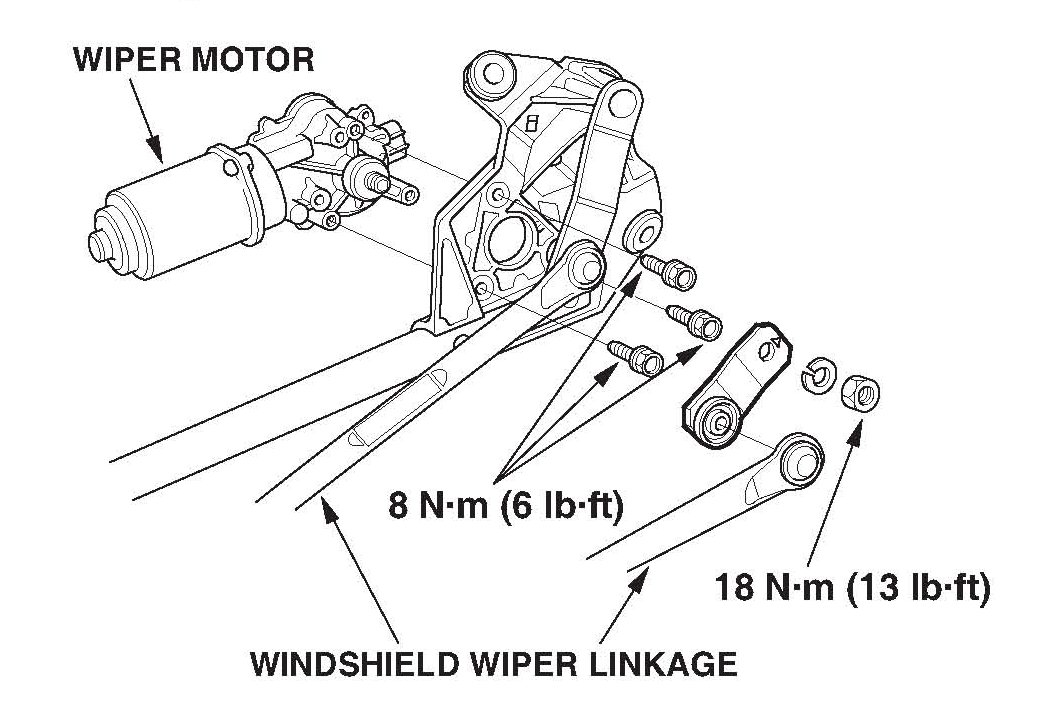 WIPER MOTOR

8 N·m (6 lb·ft)

18 N·m (13 lb·ft)

WINDSHIELD WIPER LINKAGE