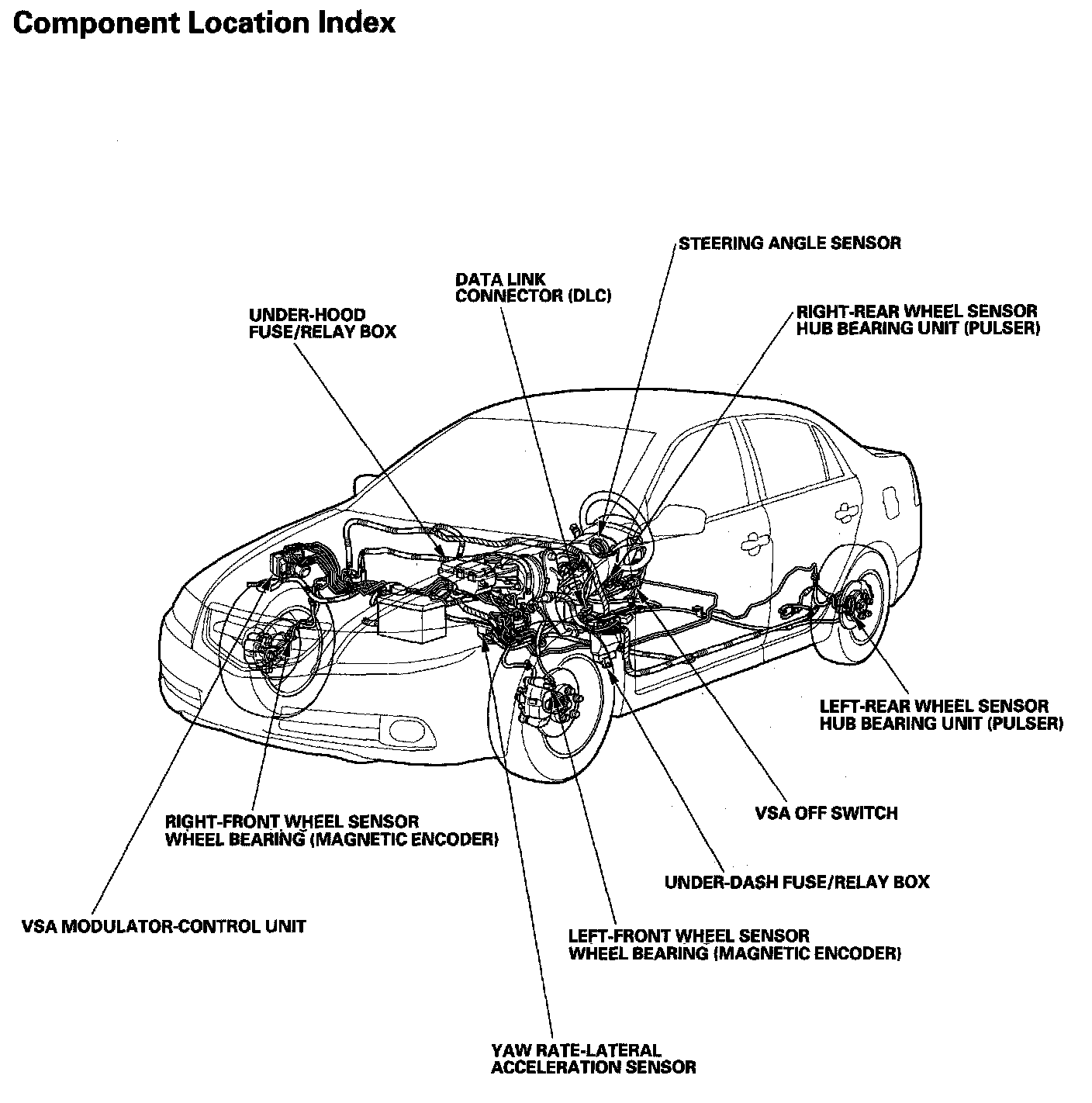 Component Location Index

STEERING ANGLE SENSOR

DATA LINK CONNECTOR (DLC)

UNDER-HOOD FUSE/RELAY BOX

RIGHT-REAR WHEEL SENSOR HUB BEARING UNIT (PULSER)

LEFT-REAR WHEEL SENSOR HUB BEARING UNIT (PULSER)

VSA OFF SWITCH

RIGHT-FRONT WHEEL SENSOR WHEEL BEARING (MAGNETIC ENCODER)

UNDER-DASH FUSE/RELAY BOX

VSA MODULATOR-CONTROL UNIT

LEFT-FRONT WHEEL SENSOR WHEEL BEARING (MAGNETIC ENCODER)

YAW RATE-LATERAL ACCELERATION SENSOR