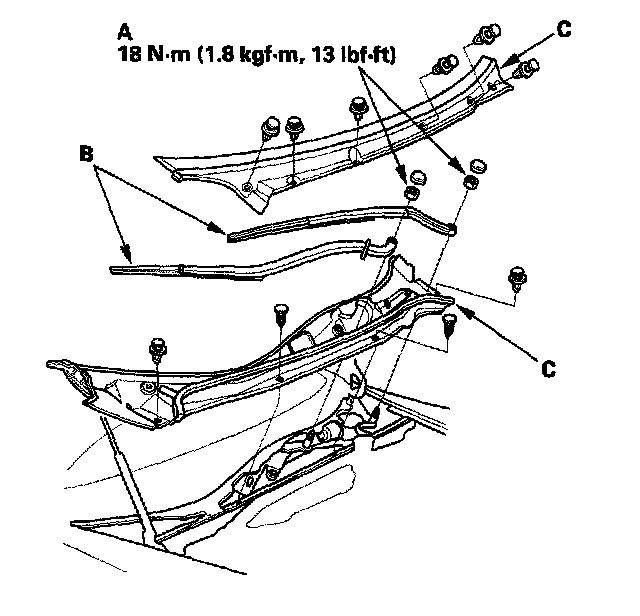 A
18 N·m (1.8 kgf·m, 13 lbf·ft)

C

B

C