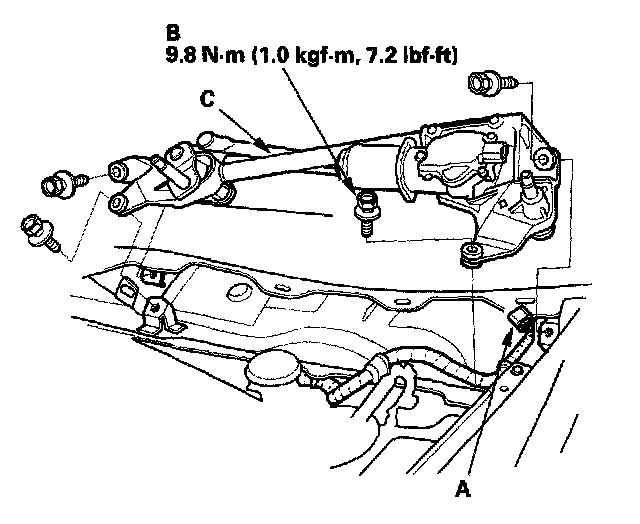 B
9.8 N·m (1.0 kgf·m, 7.2 lbf·ft)

C

A