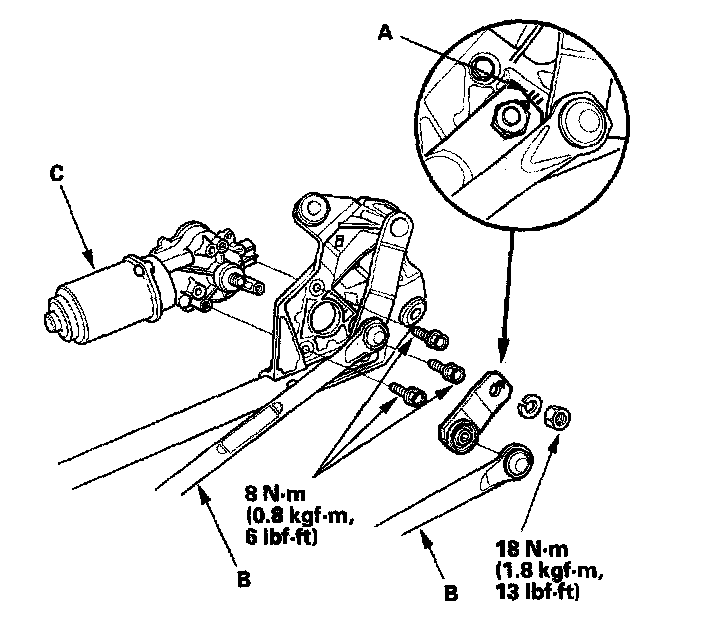 A

C

8 N·m
(0.8 kgf·m,
6 lbf·ft)

B

B

18 N·m
(1.8 kgf·m,
13 lbf·ft)