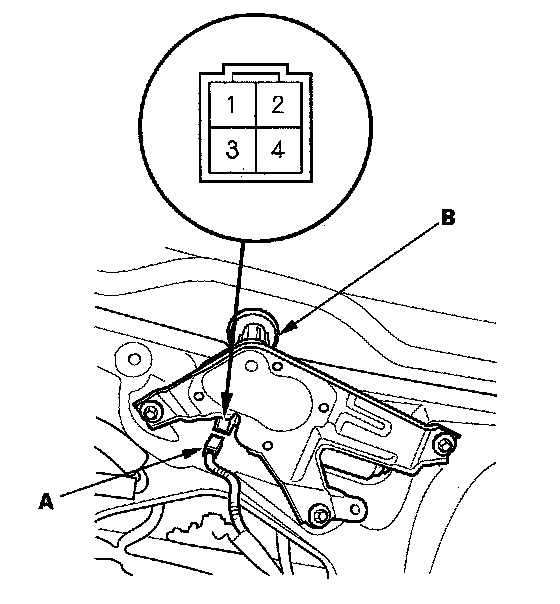 1 2
3 4
B
A