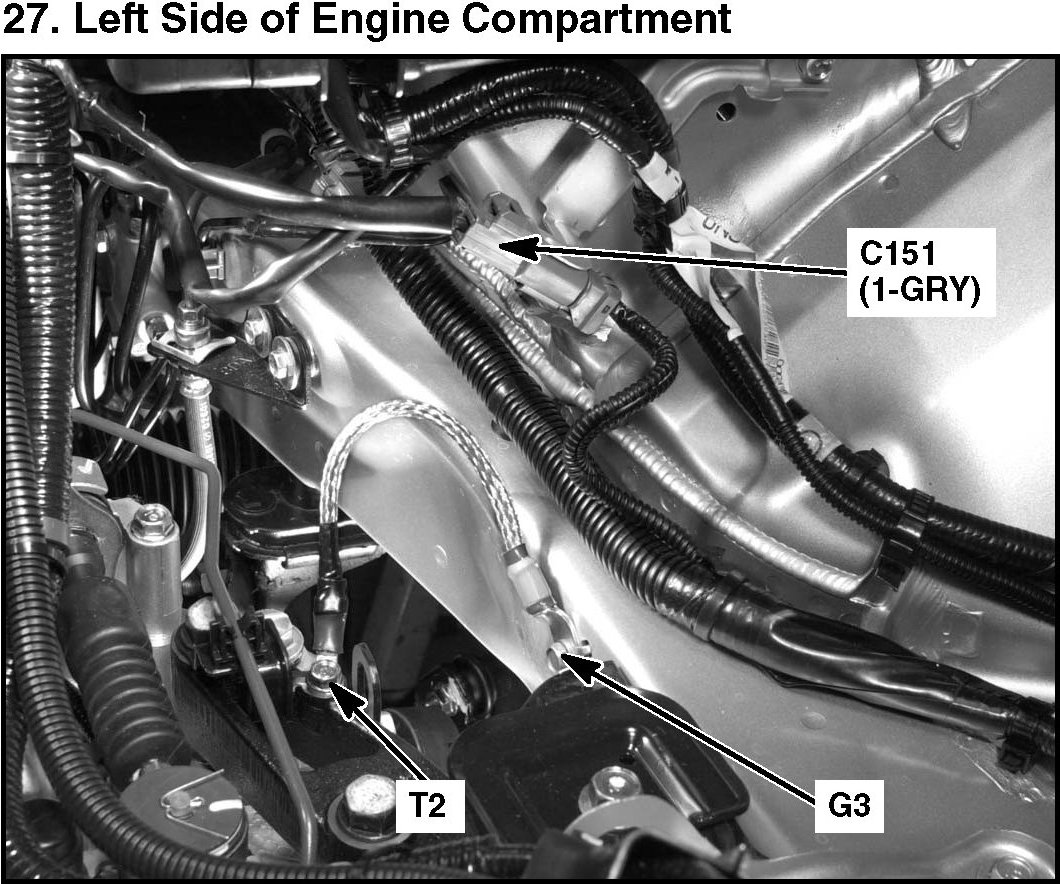 27. Left Side of Engine Compartment

C151
(1-GRY)

T2

G3