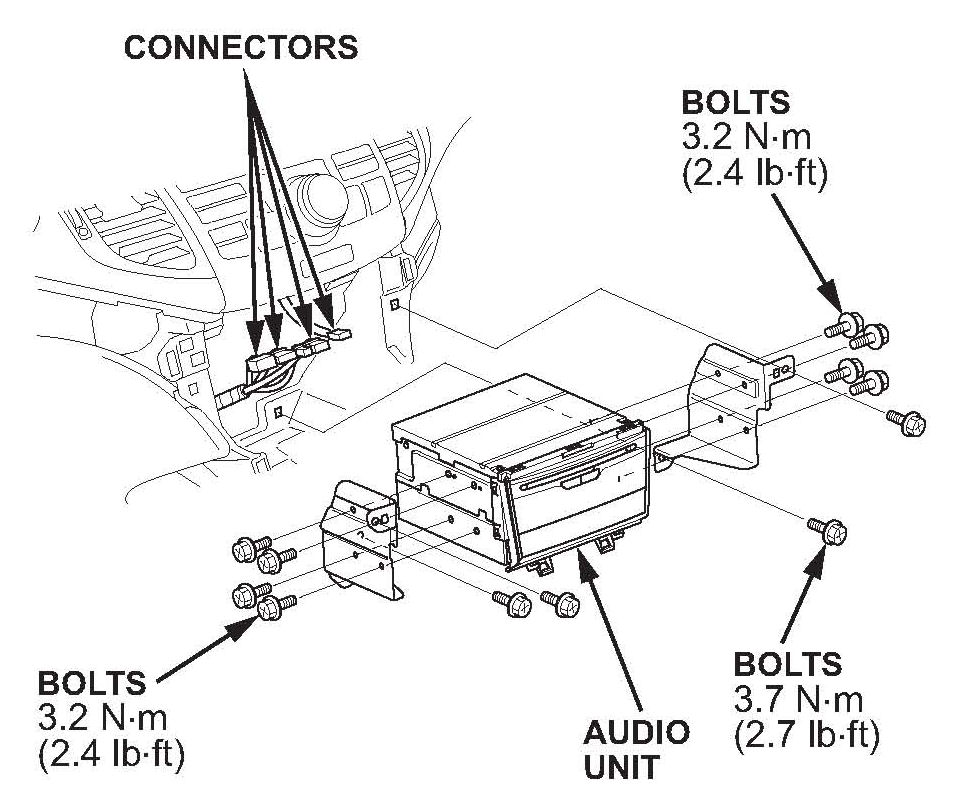 CONNECTORS

BOLTS
3.2 N·m
(2.4 lb·ft)

BOLTS
3.2 N·m
(2.4 lb·ft)

AUDIO
UNIT

BOLTS
3.7 N·m
(2.7 lb·ft)