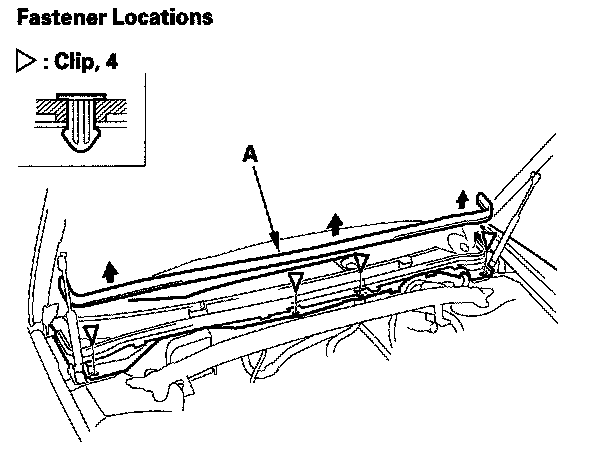 Fastener Locations

▷ : Clip, 4

A