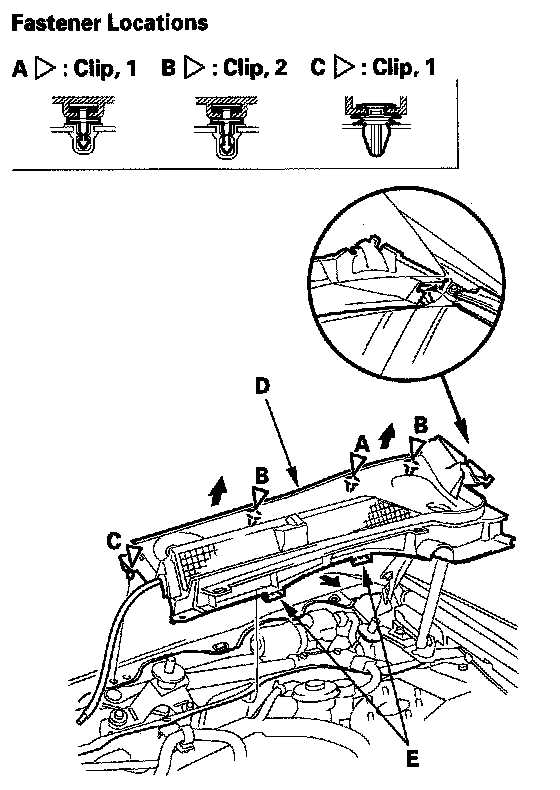 Fastener Locations

A ▷ : Clip, 1 B ▷ : Clip, 2 C ▷ : Clip, 1

D
B
A
B
C
E