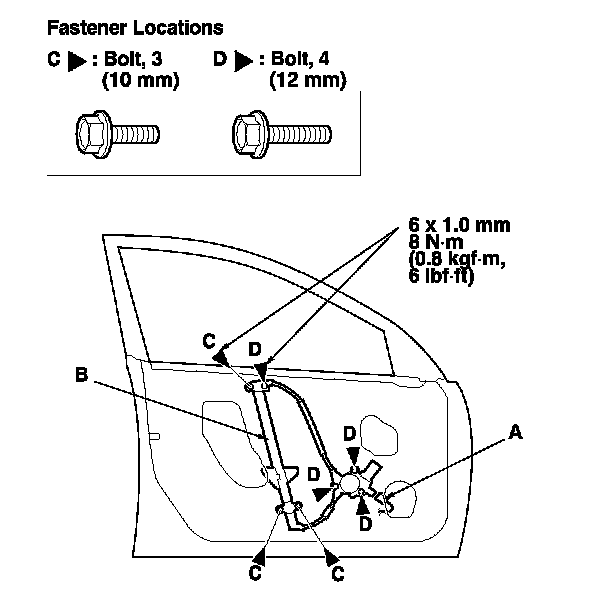 Fastener Locations

C ▶ : Bolt, 3 (10 mm)

D ▶ : Bolt, 4 (12 mm)

6 x 1.0 mm
8 N·m
(0.8 kgf·m,
6 lbf·ft)

C

D

B

D

A

D

D

C

C