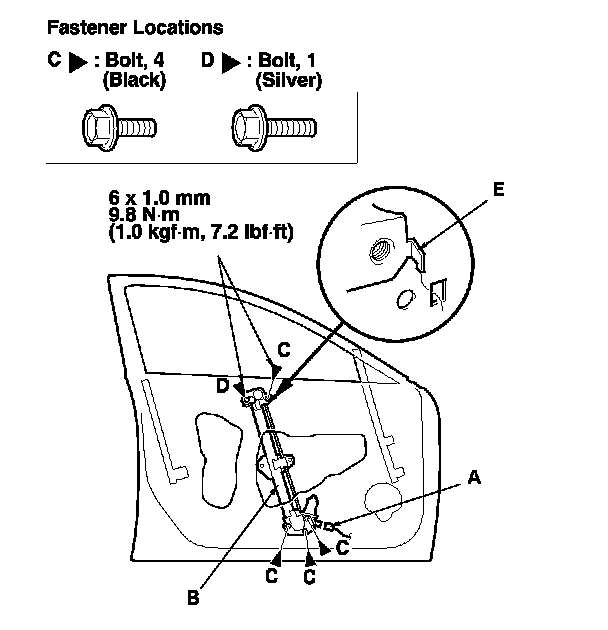 Fastener Locations

C ▶ : Bolt, 4 (Black)

D ▶ : Bolt, 1 (Silver)

6 x 1.0 mm
9.8 N·m
(1.0 kgf·m, 7.2 lbf·ft)

E

C

D

A

C

C

C

B