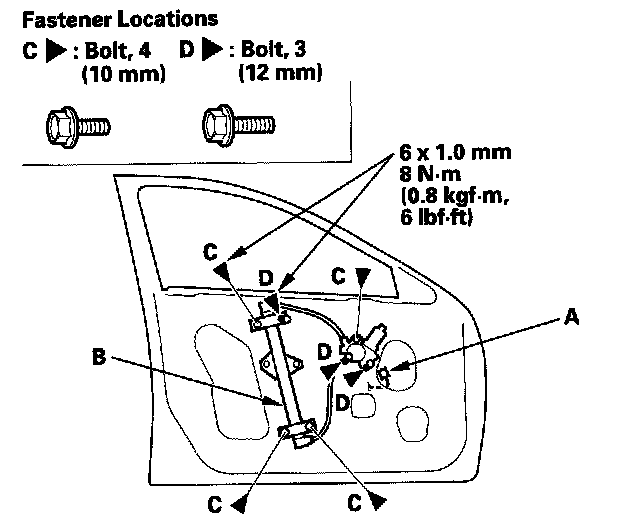 Fastener Locations
C ▶ : Bolt, 4 (10 mm)
D ▶ : Bolt, 3 (12 mm)

6 x 1.0 mm
8 N·m
(0.8 kgf·m,
6 lbf·ft)

C
D
C
A
B
D
D
C
C