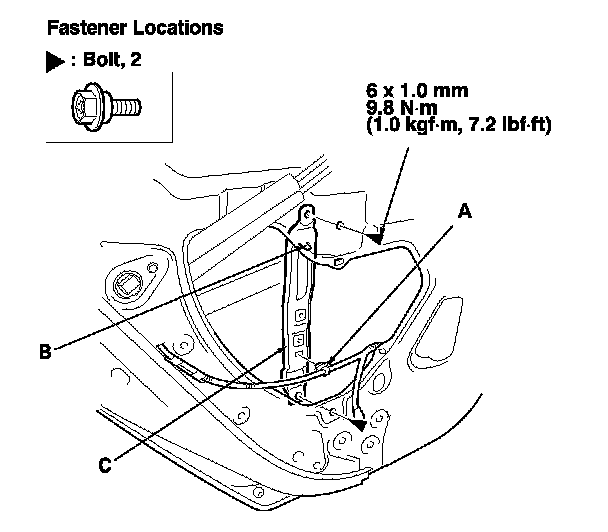 Fastener Locations

▶ : Bolt, 2

6 x 1.0 mm
9.8 N·m
(1.0 kgf·m, 7.2 lbf·ft)

A

B

C