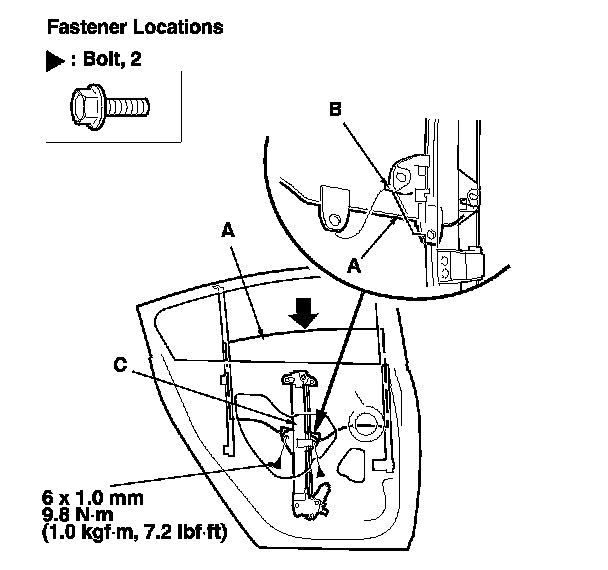 Fastener Locations

▶ : Bolt, 2

B

A

A

C

6 x 1.0 mm
9.8 N·m
(1.0 kgf·m, 7.2 lbf·ft)