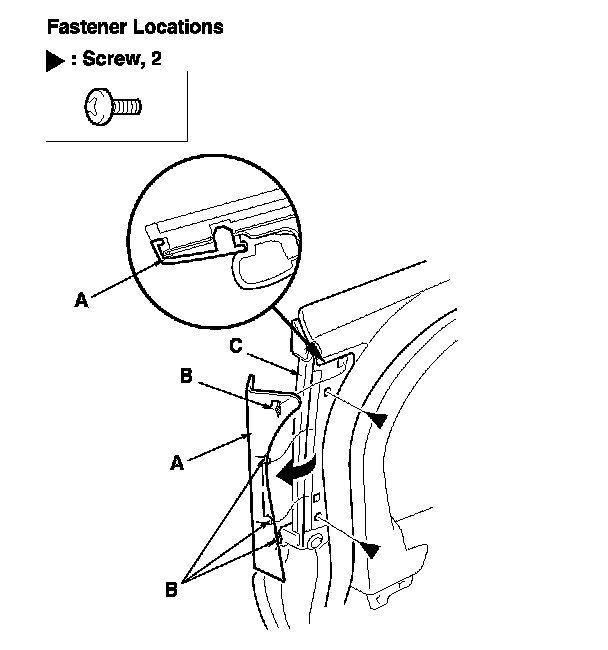 Fastener Locations

▶ : Screw, 2

A

C

B

A

B