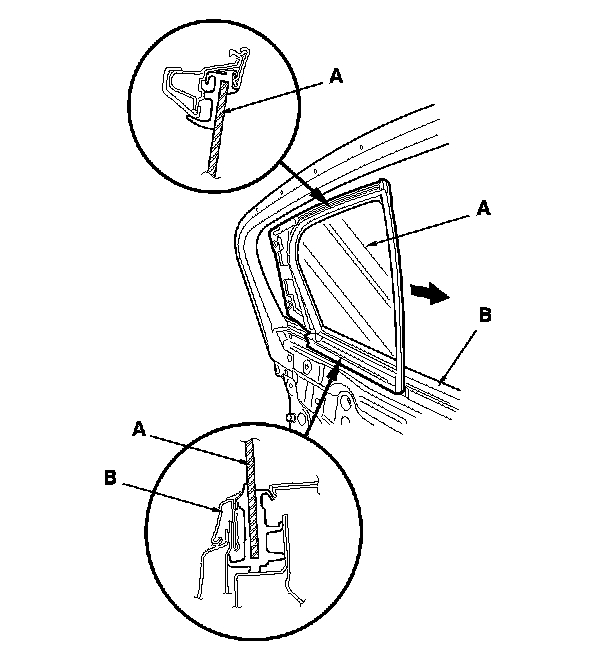 A
A
B
A
B