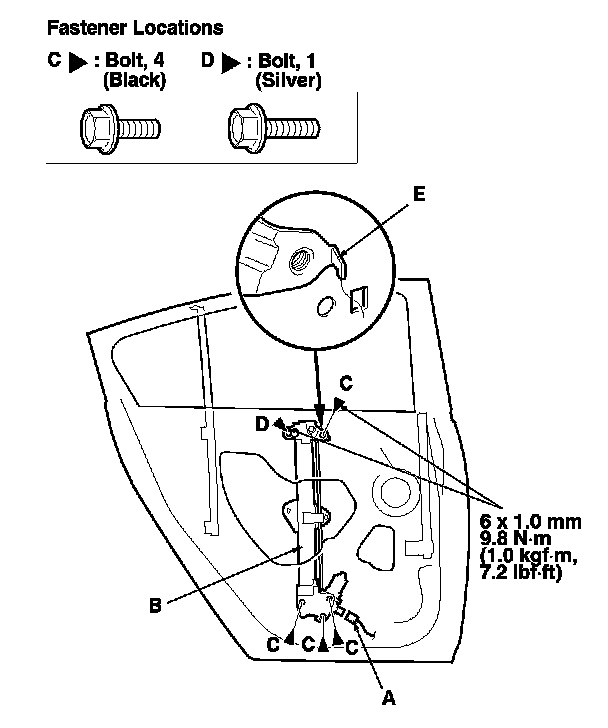 Fastener Locations

C ▶ : Bolt, 4 (Black)

D ▶ : Bolt, 1 (Silver)

E

C

D

6 x 1.0 mm
9.8 N·m
(1.0 kgf·m,
7.2 lbf·ft)

B

C C C

A