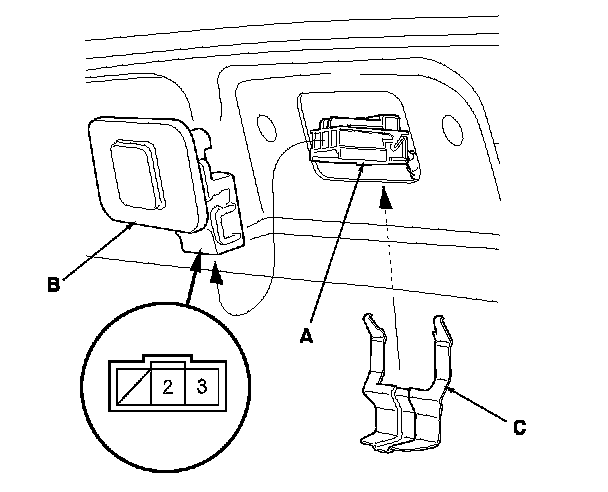 B
A
C
2
3