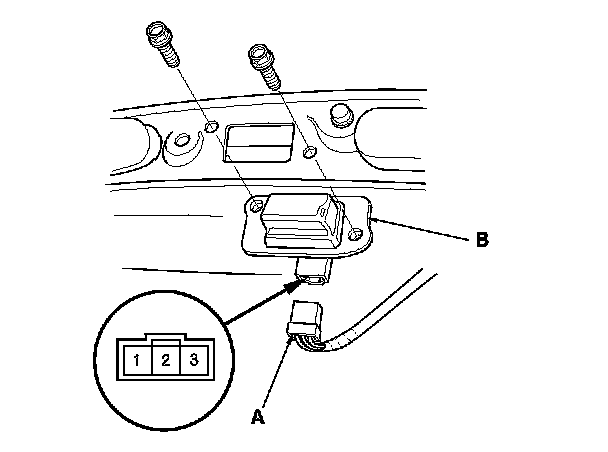 B

1 2 3

A