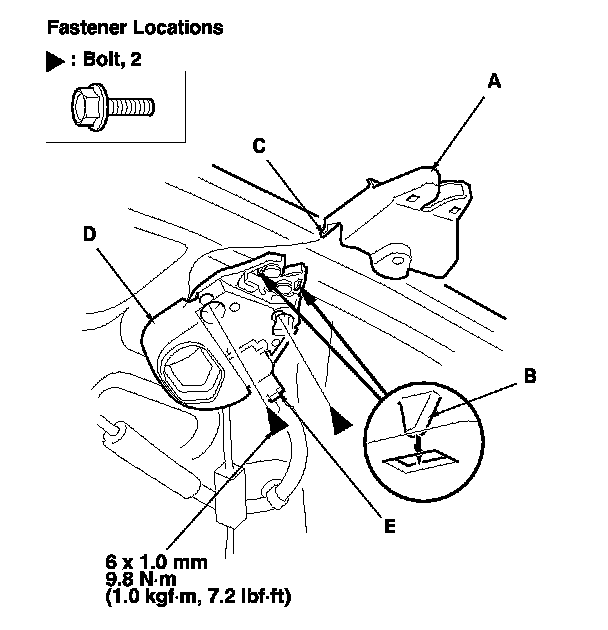 Fastener Locations

▶ : Bolt, 2

A

C

D

B

E

6 x 1.0 mm
9.8 N·m
(1.0 kgf·m, 7.2 lbf·ft)